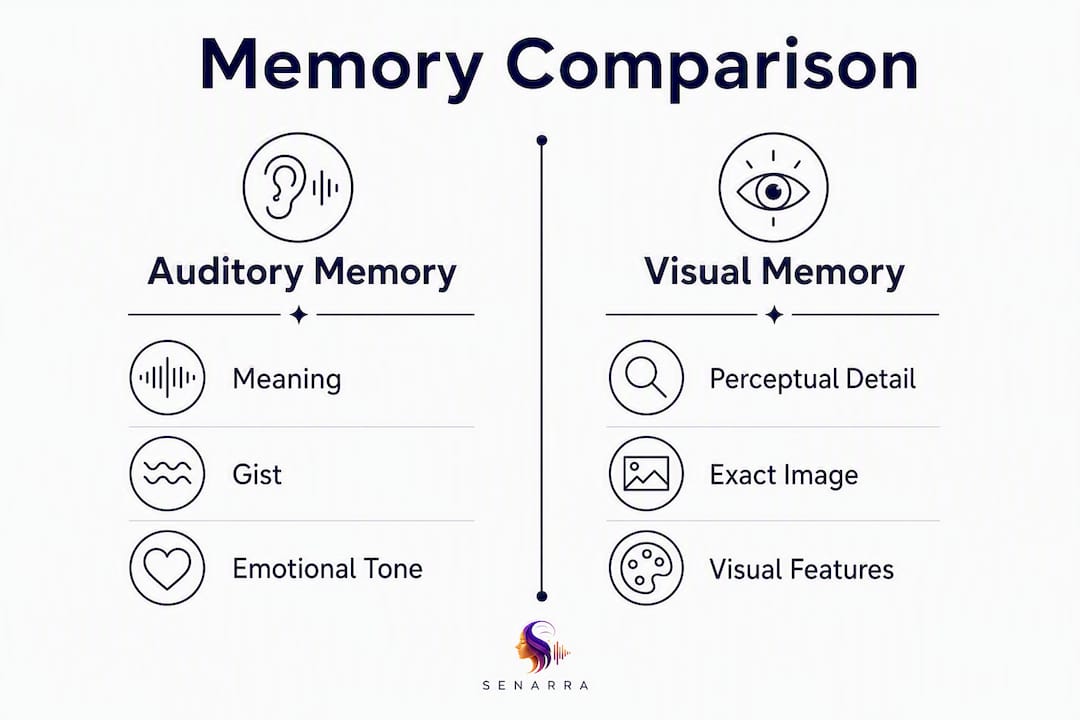 Memory Comparison

Auditory Memory

Meaning

Gist

Emotional Tone

Visual Memory

Perceptual Detail

Exact Image

Visual Features

SENARRA