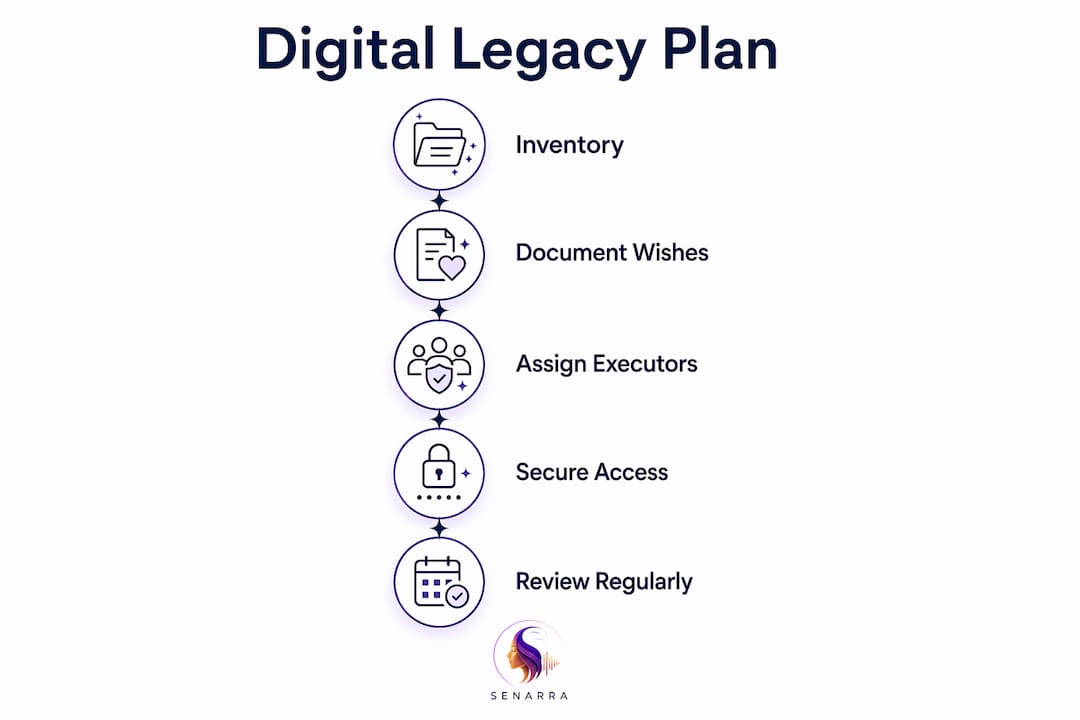 Digital Legacy Plan

Inventory

Document Wishes

Assign Executors

Secure Access

Review Regularly

SENARRA