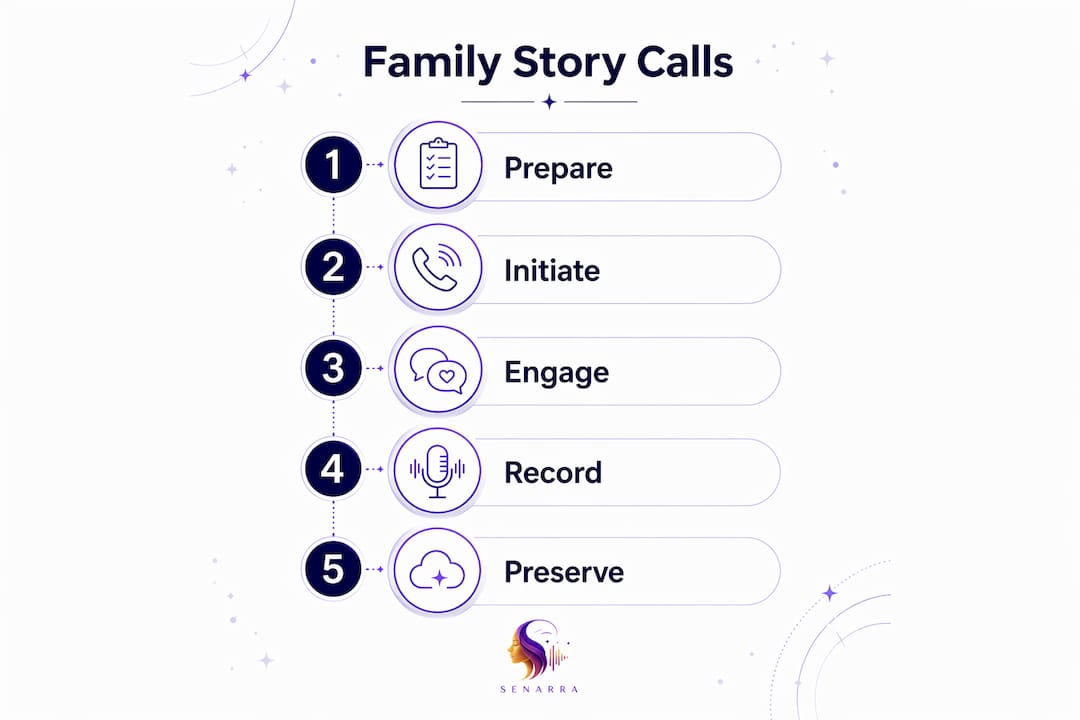 Family Story Calls

1 Prepare

2 Initiate

3 Engage

4 Record

5 Preserve

SENARRA