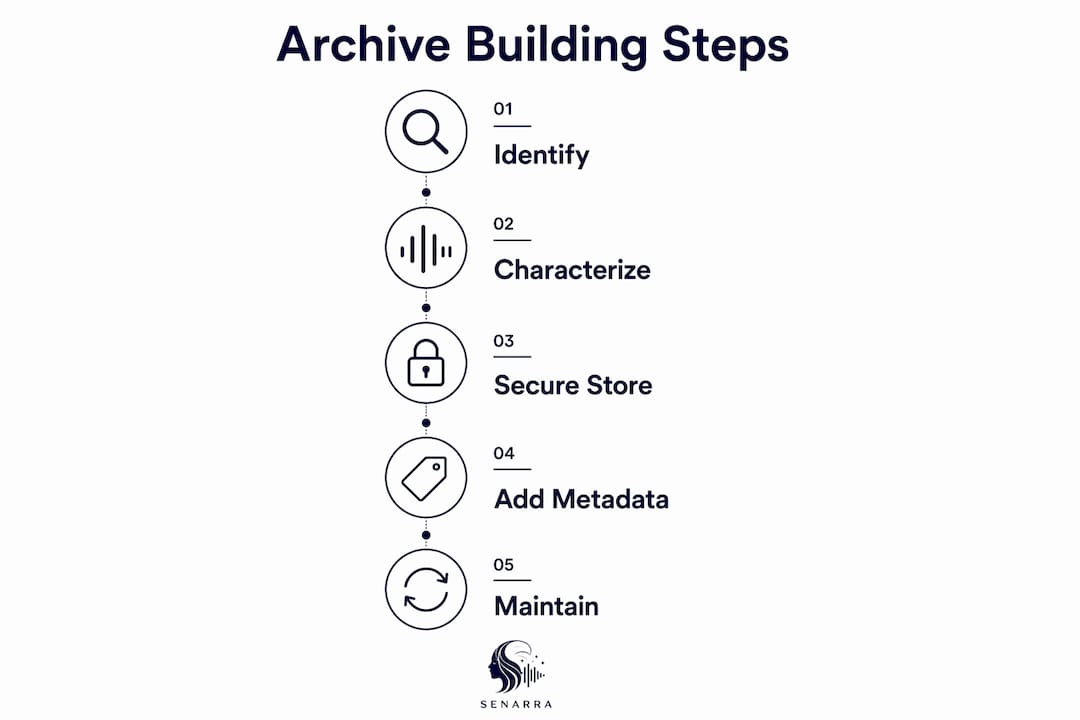 Archive Building Steps

01
Identify

02
Characterize

03
Secure Store

04
Add Metadata

05
Maintain

SENARRA