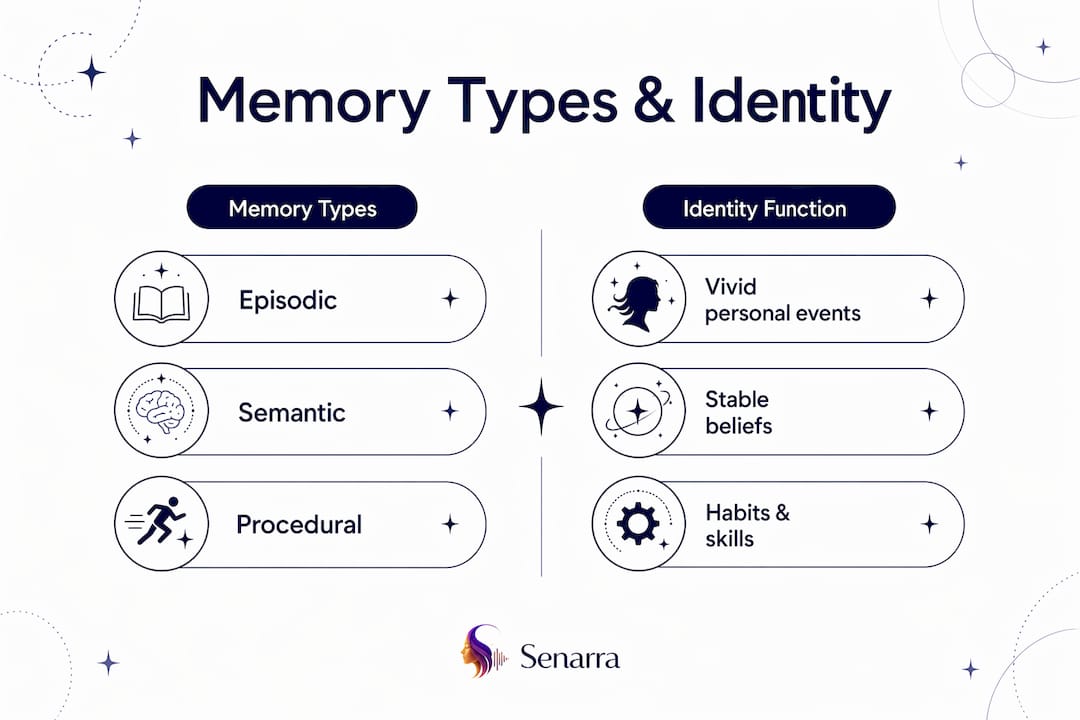 Memory Types & Identity

Memory Types

Episodic

Semantic

Procedural

Identity Function

Vivid personal events

Stable beliefs

Habits & skills

Senarra