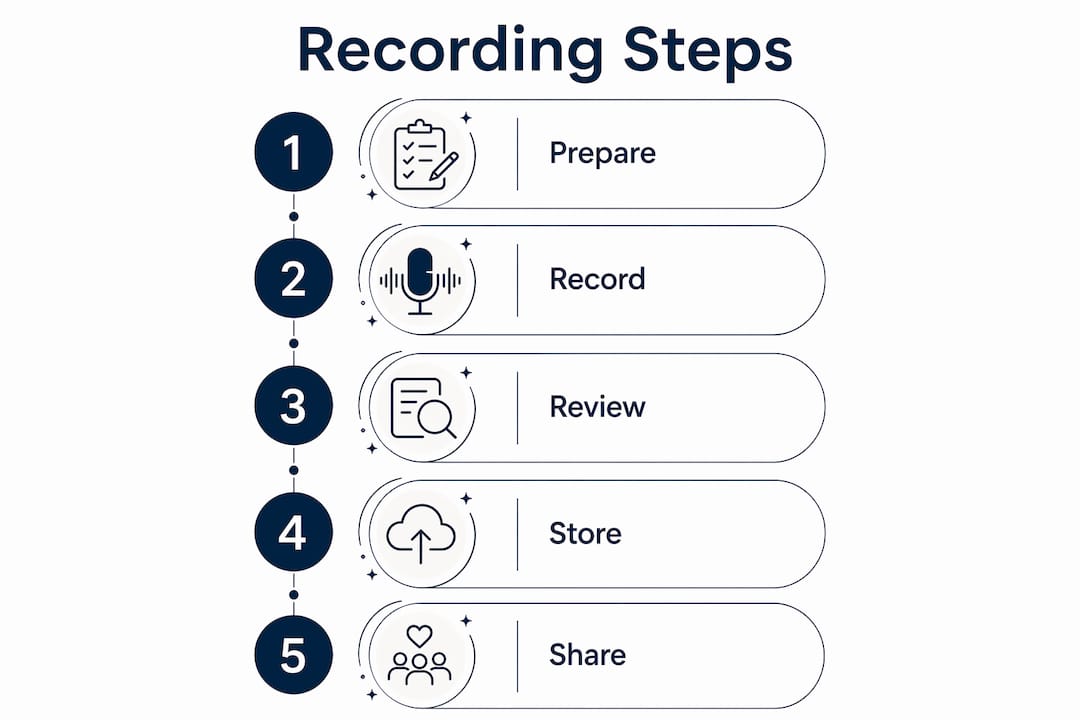 Recording Steps

1 Prepare

2 Record

3 Review

4 Store

5 Share